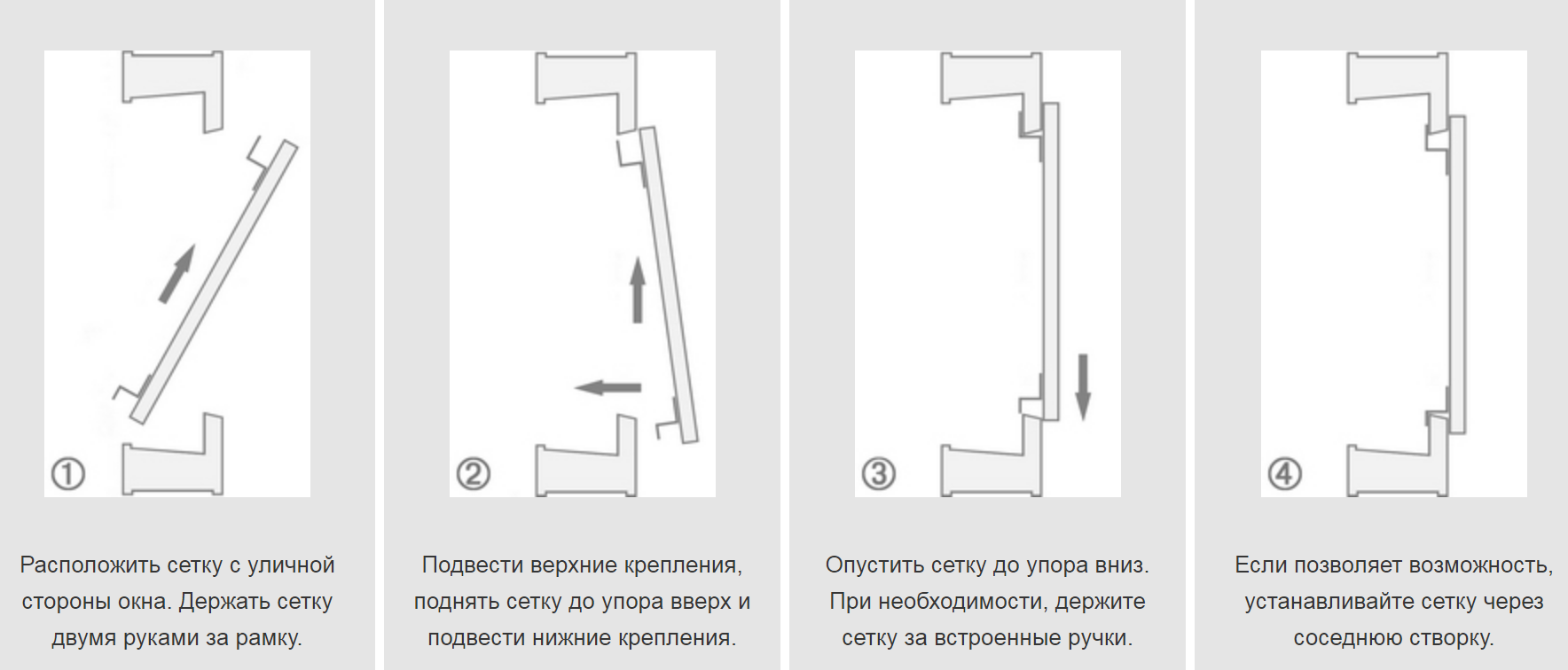 ①

Расположить сетку с уличной стороны окна. Держать сетку двумя руками за рамку.

②

Подвести верхние крепления, поднять сетку до упора вверх и подвести нижние крепления.

③

Опустить сетку до упора вниз. При необходимости, держите сетку за встроенные ручки.

④

Если позволяет возможность, устанавливайте сетку через соседнюю створку.