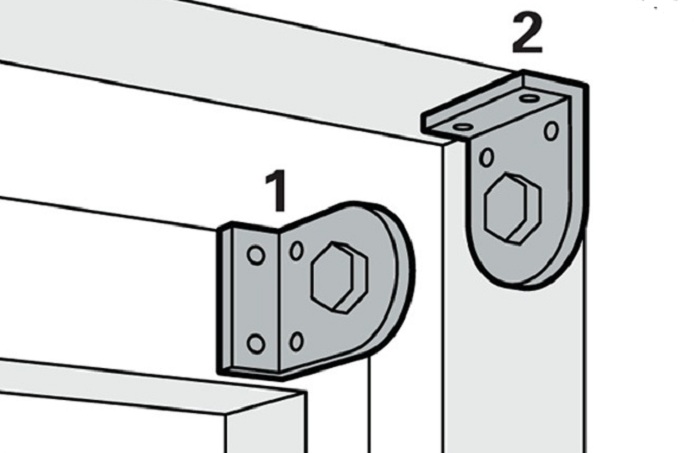 2

1