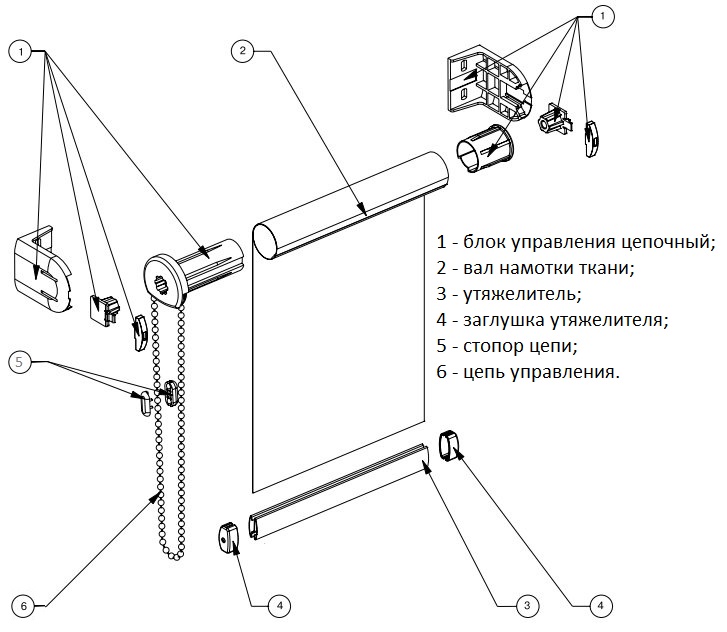 1
2
1
1 - блок управления цепочный;
2 - вал намотки ткани;
3 - утяжелитель;
4 - заглушка утяжелителя;
5 - стопор цепи;
6 - цепь управления.
5
6
4
3
4