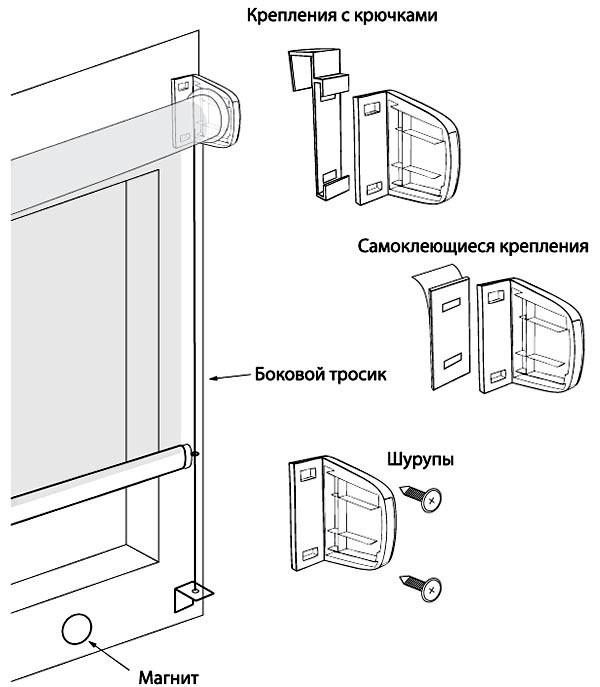 Крепления с крючками

Самоклеющиеся крепления

Боковой тросик

Шурупы

Магнит